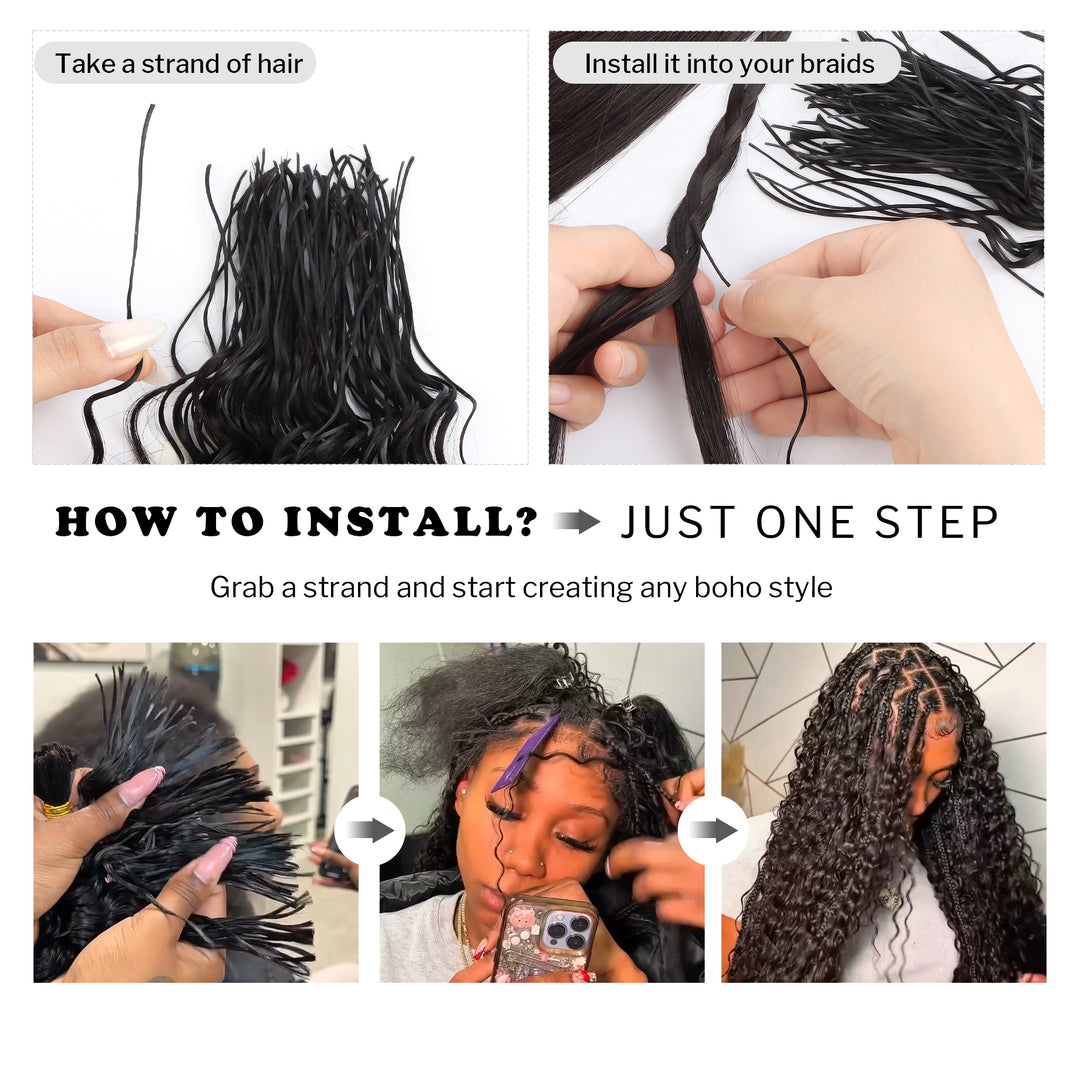 Take a strand of hair

Install it into your braids

HOW TO INSTALL? JUST ONE STEP

Grab a strand and start creating any boho style